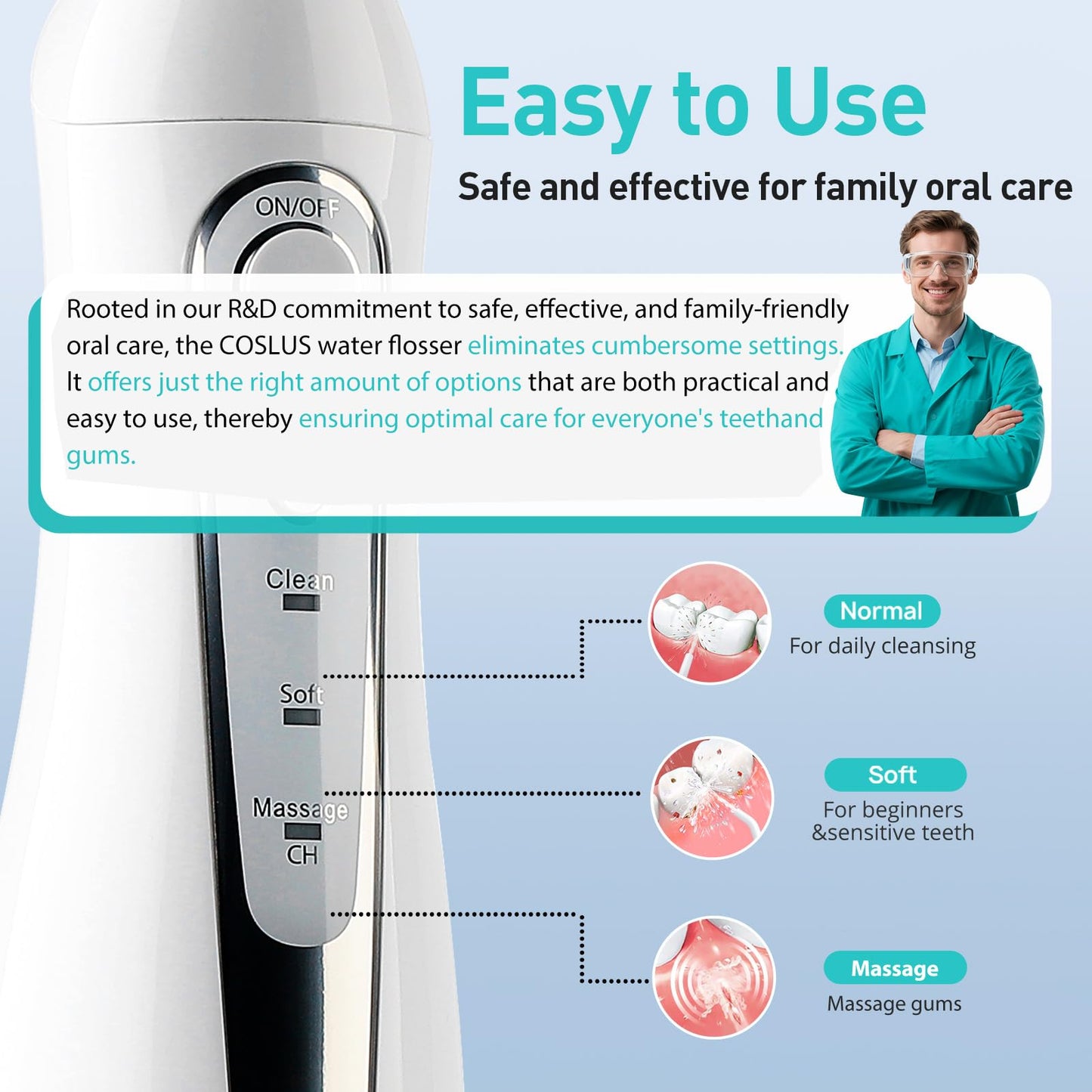 Easy to Use

Safe and effective for family oral care

ON/OFF

Rooted in our R&D commitment to safe, effective, and family-friendly oral care, the COSLUS water flosser eliminates cumbersome settings. It offers just the right amount of options that are both practical and easy to use, thereby ensuring optimal care for everyone's teethand gums.

Clean

Soft

Massage

CH

Normal
For daily cleansing

Soft
For beginners &sensitive teeth

Massage
Massage gums