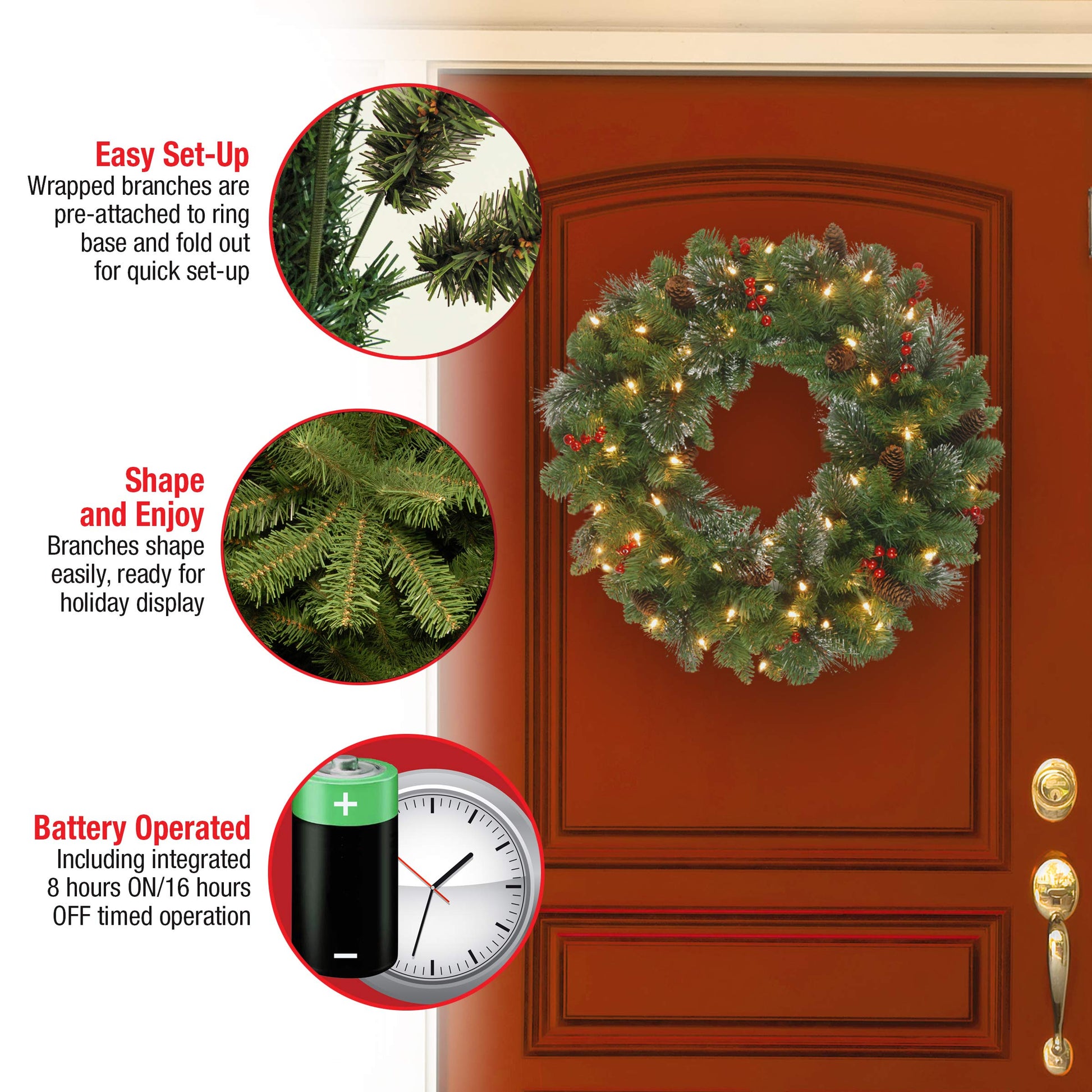 Easy Set-Up
Wrapped branches are pre-attached to ring base and fold out for quick set-up

Shape and Enjoy
Branches shape easily, ready for holiday display

Battery Operated
Including integrated 8 hours ON/16 hours OFF timed operation

+
−